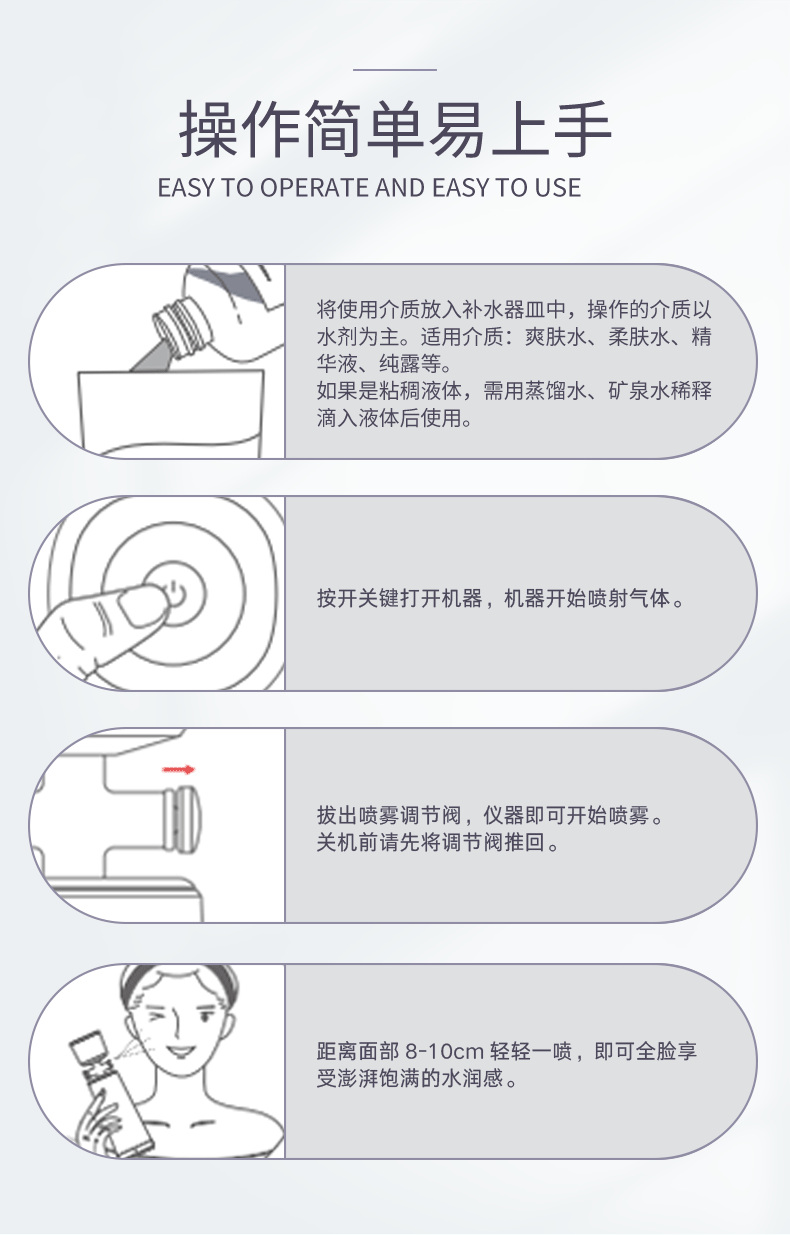 操作简单易上手

EASY TO OPERATE AND EASY TO USE

将使用介质放入补水器皿中，操作的介质以水剂为主。适用介质：爽肤水、柔肤水、精华液、纯露等。
如果是粘稠液体，需用蒸馏水、矿泉水稀释滴入液体后使用。

按开关键打开机器，机器开始喷射气体。

拔出喷雾调节阀，仪器即可开始喷雾。
关机前请先将调节阀推回。

距离面部 8-10cm 轻轻一喷，即可全脸享受澎湃饱满的水润感。